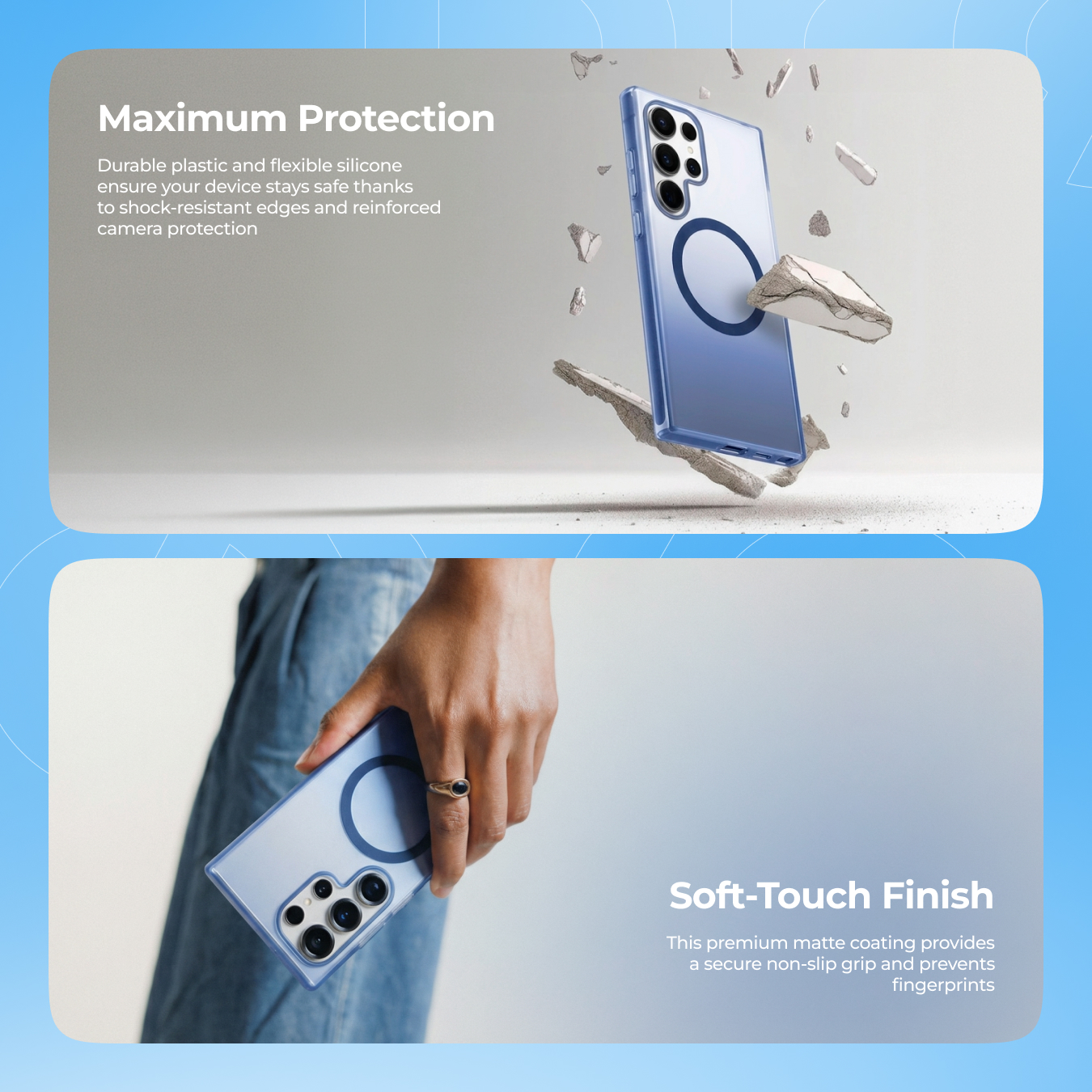 Maximum Protection

Durable plastic and flexible silicone ensure your device stays safe thanks to shock-resistant edges and reinforced camera protection

Soft-Touch Finish

This premium matte coating provides a secure non-slip grip and prevents fingerprints